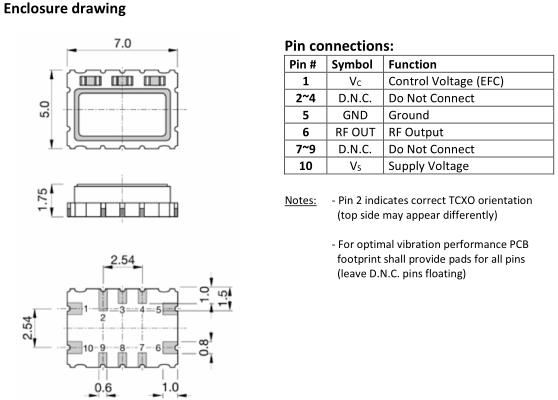 Enclosure drawing

7.0

5.0

1.75

2.54

1.0

1.5

2.54

1 2 3 4 5

10 9 8 7 6

0.8

0.6

1.0

Pin connections:

| Pin # | Symbol | Function |
|---|---|---|
| 1 | $V_C$ | Control Voltage (EFC) |
| 2~4 | D.N.C. | Do Not Connect |
| 5 | GND | Ground |
| 6 | RF OUT | RF Output |
| 7~9 | D.N.C. | Do Not Connect |
| 10 | $V_S$ | Supply Voltage |

Notes: - Pin 2 indicates correct TCXO orientation (top side may appear differently)

- For optimal vibration performance PCB footprint shall provide pads for all pins (leave D.N.C. pins floating)